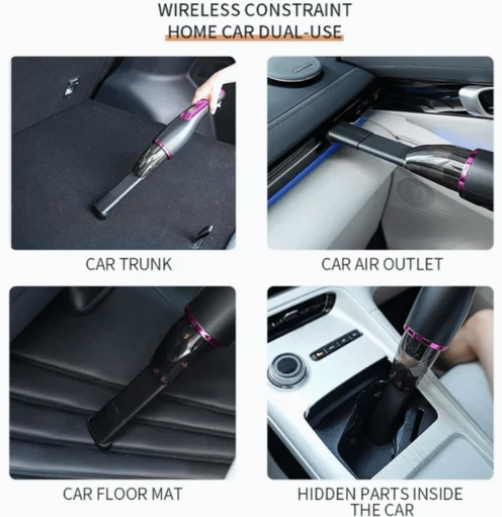 WIRELESS CONSTRAINT
HOME CAR DUAL-USE

CAR TRUNK

CAR AIR OUTLET

CAR FLOOR MAT

HIDDEN PARTS INSIDE THE CAR